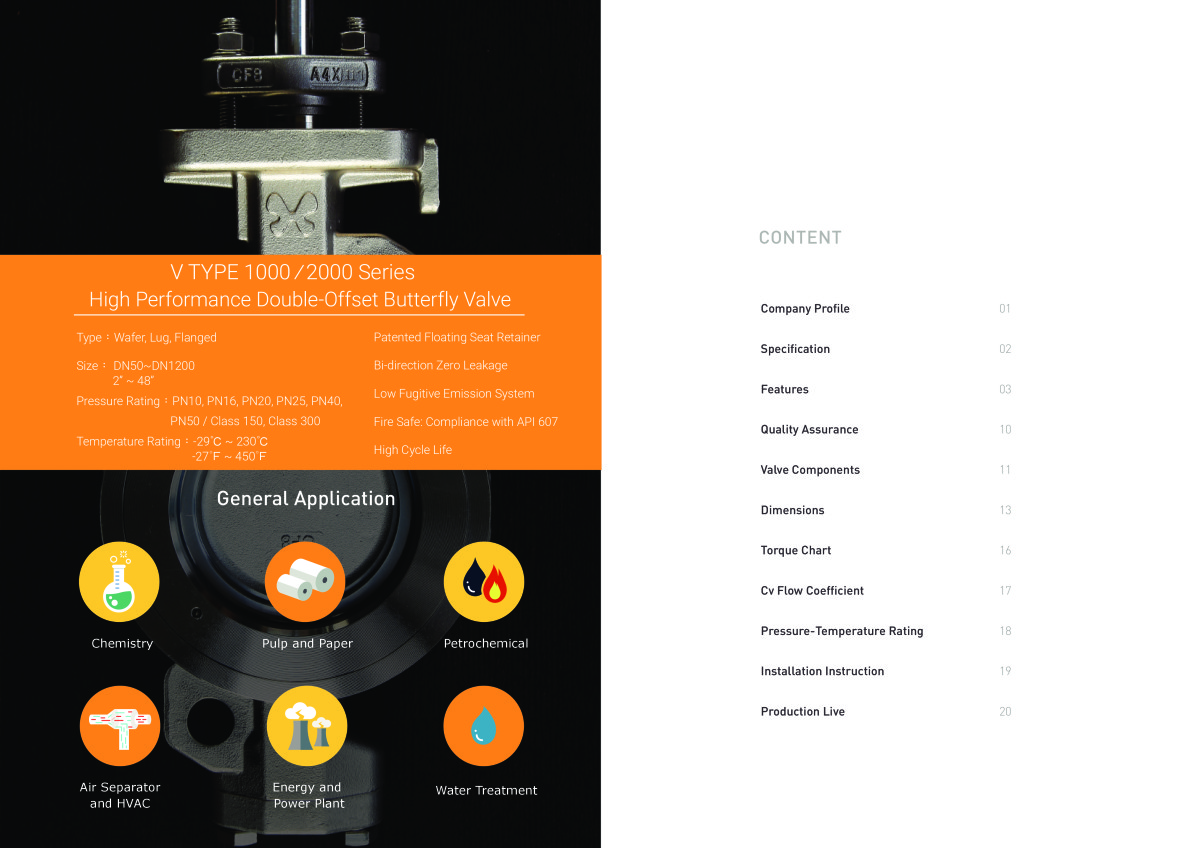 CF8 A4X

V TYPE 1000 / 2000 Series
High Performance Double-Offset Butterfly Valve

Type : Wafer, Lug, Flanged

Size : DN50~DN1200
2" ~ 48"

Pressure Rating : PN10, PN16, PN20, PN25, PN40, PN50 / Class 150, Class 300

Temperature Rating : -29°C ~ 230°C
-27°F ~ 450°F

Patented Floating Seat Retainer

Bi-direction Zero Leakage

Low Fugitive Emission System

Fire Safe: Compliance with API 607

High Cycle Life

General Application

Chemistry

Pulp and Paper

Petrochemical

Air Separator and HVAC

Energy and Power Plant

Water Treatment

CONTENT

| | |
|---|---|
| Company Profile | 01 |
| Specification | 02 |
| Features | 03 |
| Quality Assurance | 10 |
| Valve Components | 11 |
| Dimensions | 13 |
| Torque Chart | 16 |
| Cv Flow Coefficient | 17 |
| Pressure-Temperature Rating | 18 |
| Installation Instruction | 19 |
| Production Live | 20 |