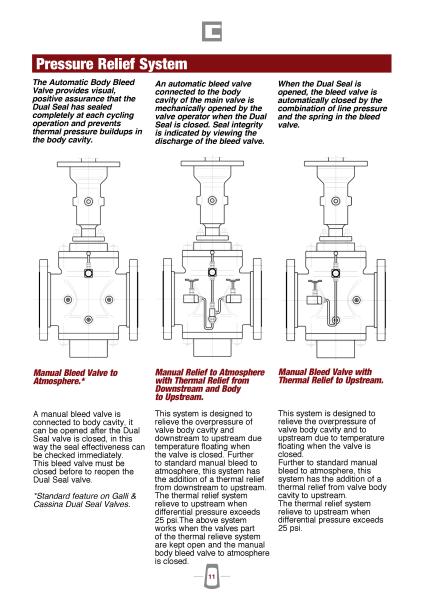 Pressure Relief System

The Automatic Body Bleed Valve provides visual, positive assurance that the Dual Seal has sealed completely at each cycling operation and prevents thermal pressure buildups in the body cavity.

An automatic bleed valve connected to the body cavity of the main valve is mechanically opened by the valve operator when the Dual Seal is closed. Seal integrity is indicated by viewing the discharge of the bleed valve.

When the Dual Seal is opened, the bleed valve is automatically closed by the combination of line pressure and the spring in the bleed valve.

Manual Bleed Valve to Atmosphere.*

A manual bleed valve is connected to body cavity, it can be opened after the Dual Seal valve is closed, in this way the seal effectiveness can be checked immediately. This bleed valve must be closed before to reopen the Dual Seal valve.

*Standard feature on Galli & Cassina Dual Seal Valves.

Manual Relief to Atmosphere with Thermal Relief from Downstream and Body to Upstream.

This system is designed to relieve the overpressure of valve body cavity and downstream to upstream due temperature floating when the valve is closed. Further to standard manual bleed to atmosphere, this system has the addition of a thermal relief from downstream to upstream. The thermal relief system relieve to upstream when differential pressure exceeds 25 psi.The above system works when the valves part of the thermal relieve system are kept open and the manual body bleed valve to atmosphere is closed.

Manual Bleed Valve with Thermal Relief to Upstream.

This system is designed to relieve the overpressure of valve body cavity and to upstream due to temperature floating when the valve is closed.
Further to standard manual bleed to atmosphere, this system has the addition of a thermal relief from valve body cavity to upstream.
The thermal relief system relieve to upstream when differential pressure exceeds 25 psi.

11