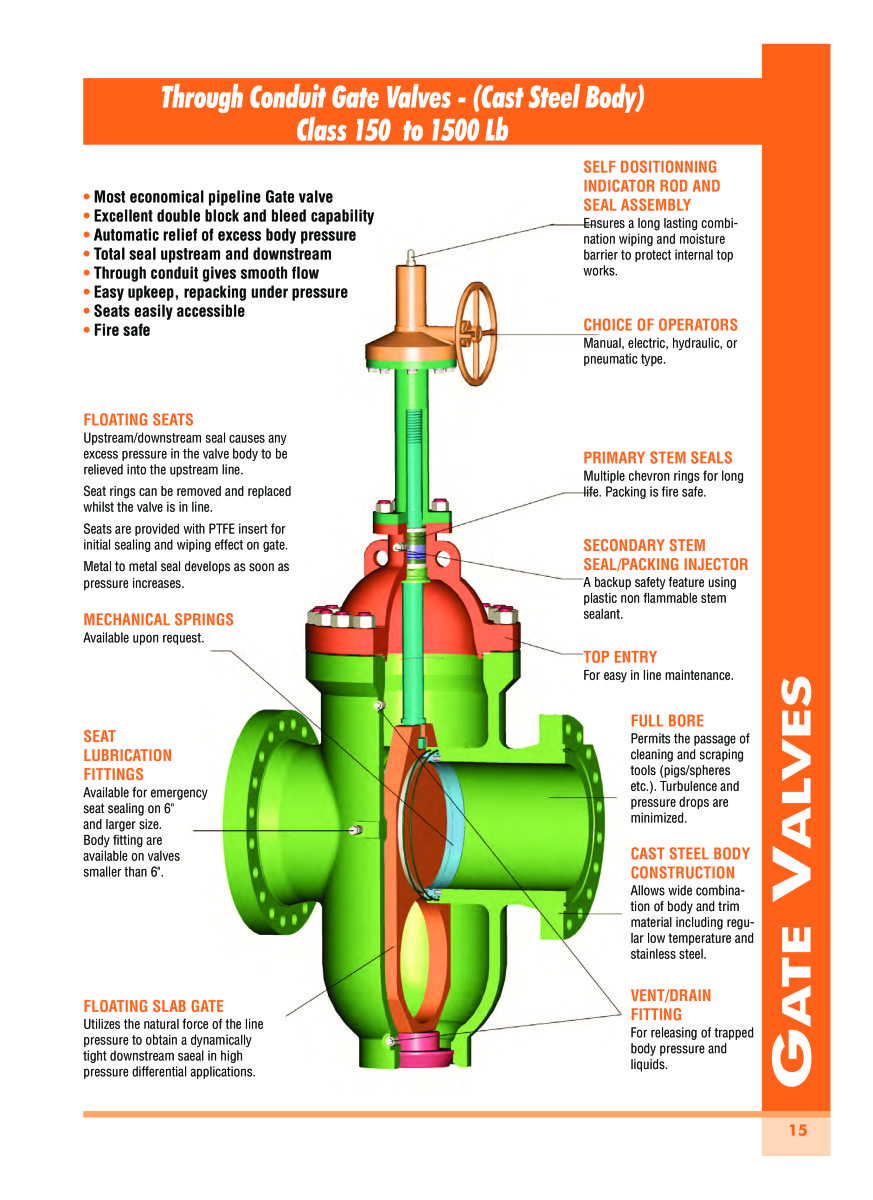 Through Conduit Gate Valves - (Cast Steel Body)
Class 150 to 1500 Lb

• Most economical pipeline Gate valve
• Excellent double block and bleed capability
• Automatic relief of excess body pressure
• Total seal upstream and downstream
• Through conduit gives smooth flow
• Easy upkeep, repacking under pressure
• Seats easily accessible
• Fire safe

FLOATING SEATS
Upstream/downstream seal causes any excess pressure in the valve body to be relieved into the upstream line.

Seat rings can be removed and replaced whilst the valve is in line.

Seats are provided with PTFE insert for initial sealing and wiping effect on gate.

Metal to metal seal develops as soon as pressure increases.

MECHANICAL SPRINGS
Available upon request.

SEAT LUBRICATION FITTINGS
Available for emergency seat sealing on 6" and larger size. Body fitting are available on valves smaller than 6".

FLOATING SLAB GATE
Utilizes the natural force of the line pressure to obtain a dynamically tight downstream saeal in high pressure differential applications.

SELF DOSITIONNING INDICATOR ROD AND SEAL ASSEMBLY
Ensures a long lasting combination wiping and moisture barrier to protect internal top works.

CHOICE OF OPERATORS
Manual, electric, hydraulic, or pneumatic type.

PRIMARY STEM SEALS
Multiple chevron rings for long life. Packing is fire safe.

SECONDARY STEM SEAL/PACKING INJECTOR
A backup safety feature using plastic non flammable stem sealant.

TOP ENTRY
For easy in line maintenance.

FULL BORE
Permits the passage of cleaning and scraping tools (pigs/spheres etc.). Turbulence and pressure drops are minimized.

CAST STEEL BODY CONSTRUCTION
Allows wide combination of body and trim material including regular low temperature and stainless steel.

VENT/DRAIN FITTING
For releasing of trapped body pressure and liquids.

GATE VALVES

15